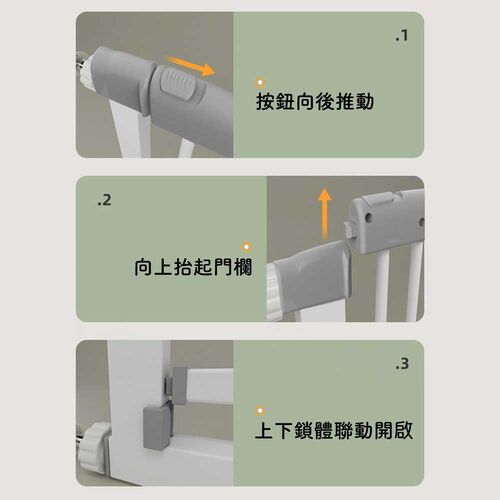 .1

按鈕向後推動

.2

向上抬起門欄

.3

上下鎖體聯動開啟